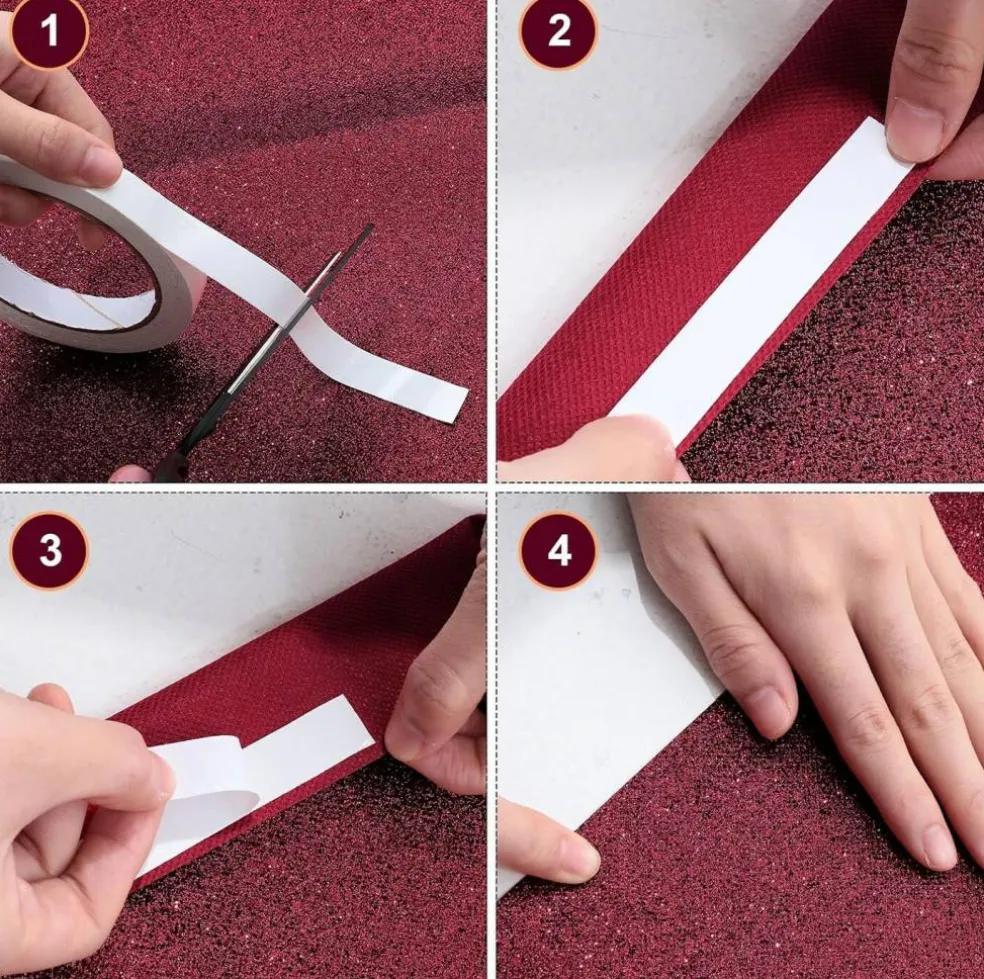 1

2

3

4