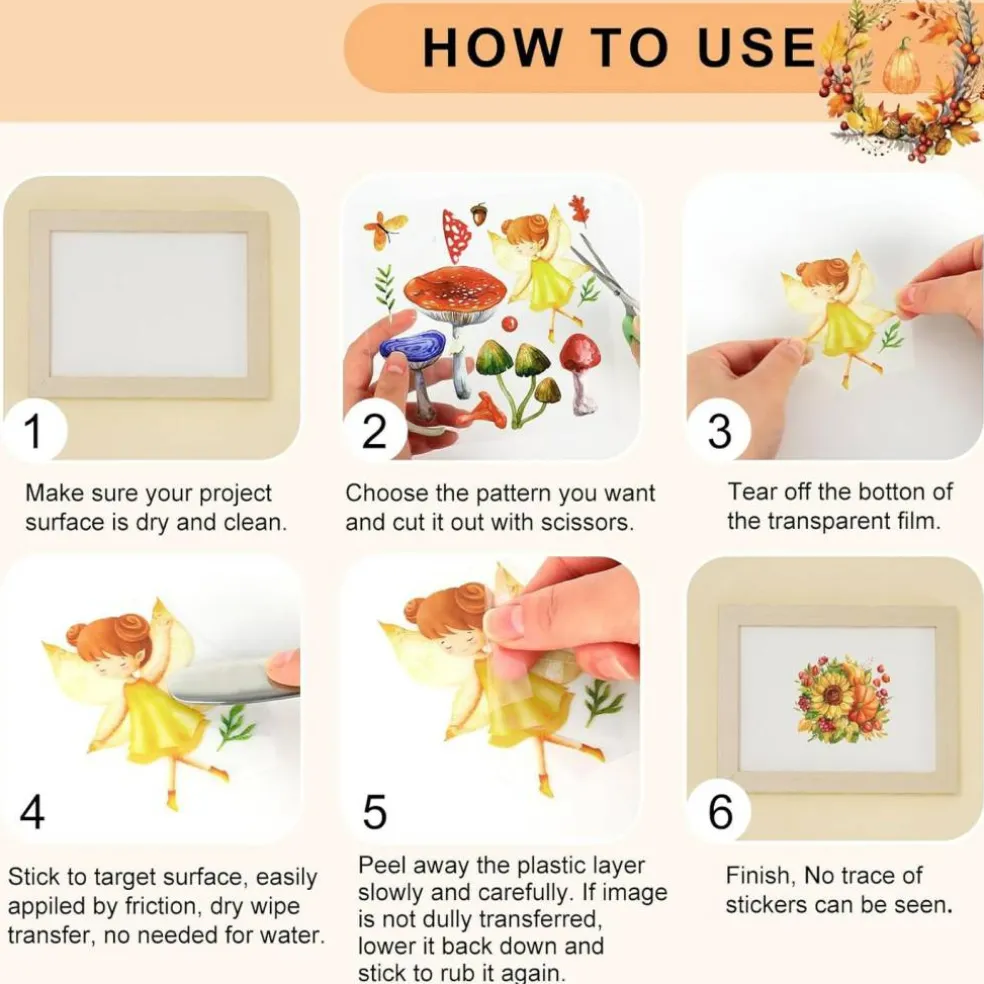 HOW TO USE

1

Make sure your project surface is dry and clean.

2

Choose the pattern you want and cut it out with scissors.

3

Tear off the botton of the transparent film.

4

Stick to target surface, easily appiled by friction, dry wipe transfer, no needed for water.

5

Peel away the plastic layer slowly and carefully. If image is not dully transferred, lower it back down and stick to rub it again.

6

Finish, No trace of stickers can be seen.