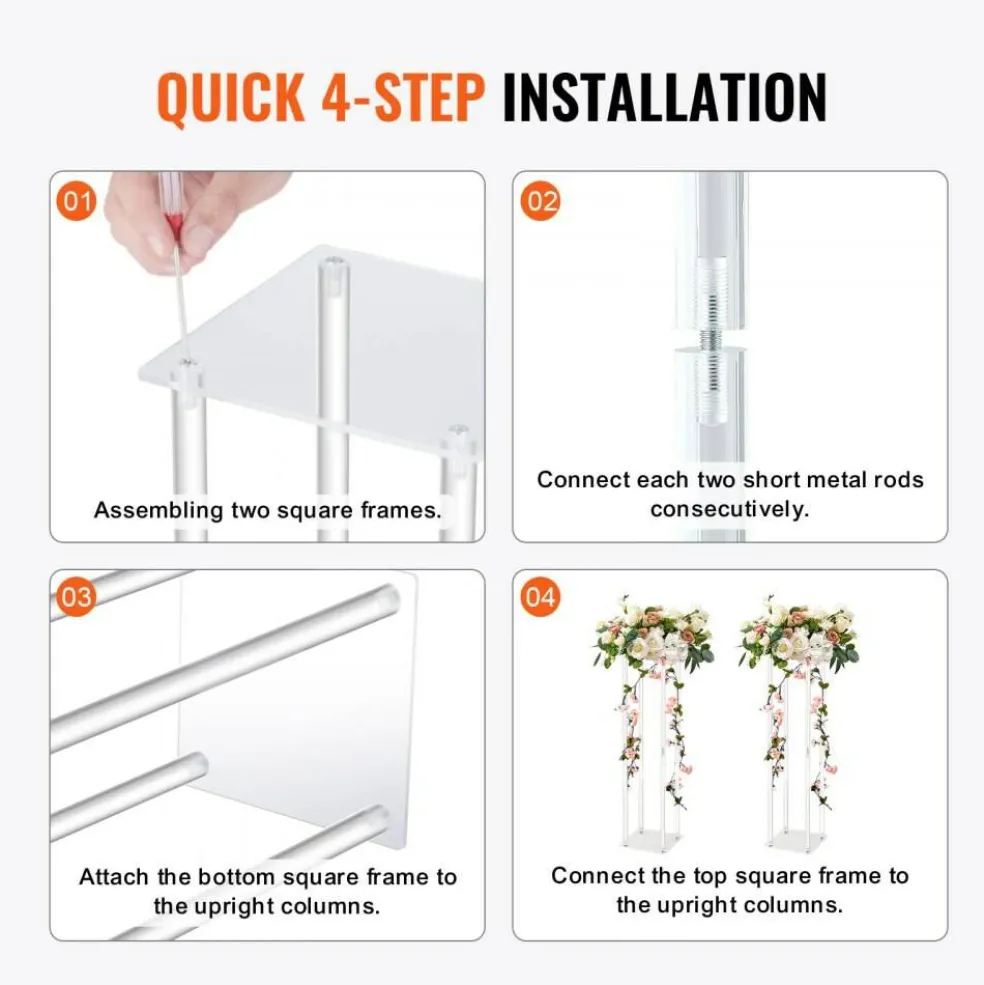 QUICK 4-STEP INSTALLATION

01

Assembling two square frames.

02

Connect each two short metal rods consecutively.

03

Attach the bottom square frame to the upright columns.

04

Connect the top square frame to the upright columns.